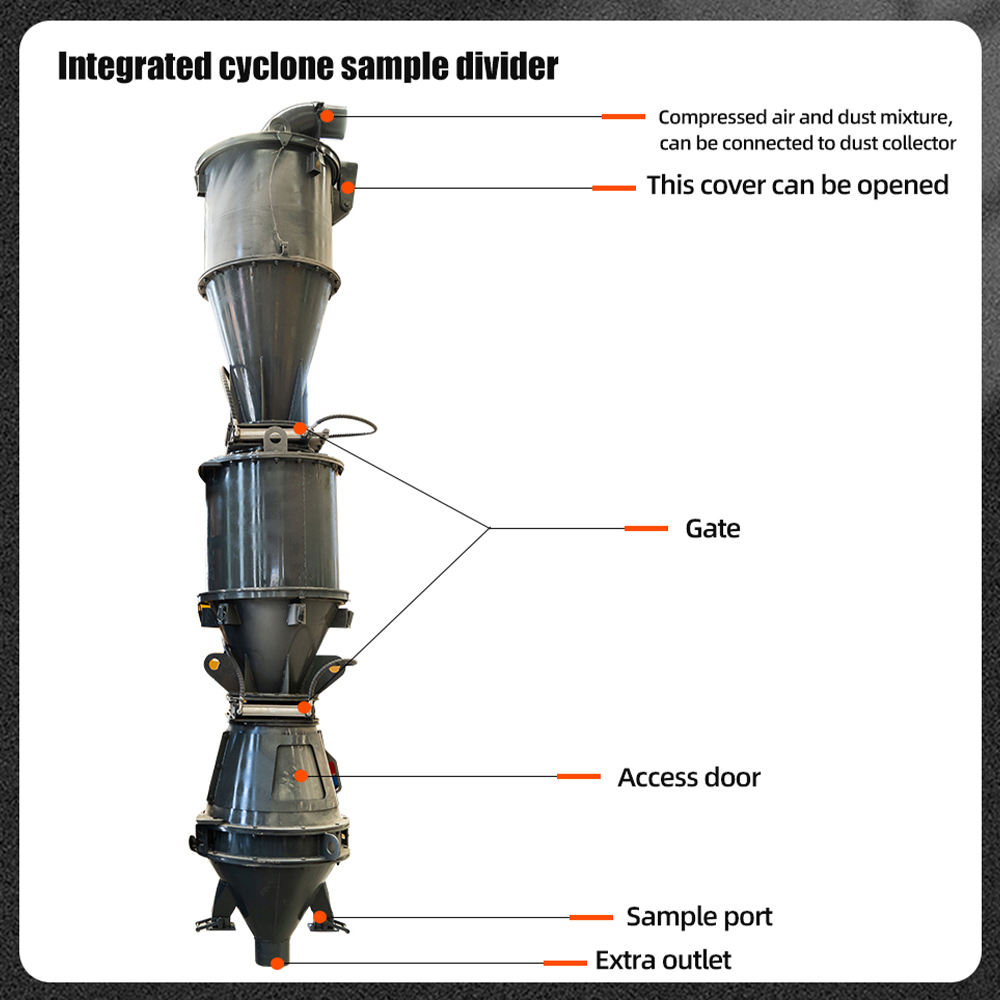 Integrated cyclone sample divider

Compressed air and dust mixture, can be connected to dust collector

This cover can be opened

Gate

Access door

Sample port

Extra outlet